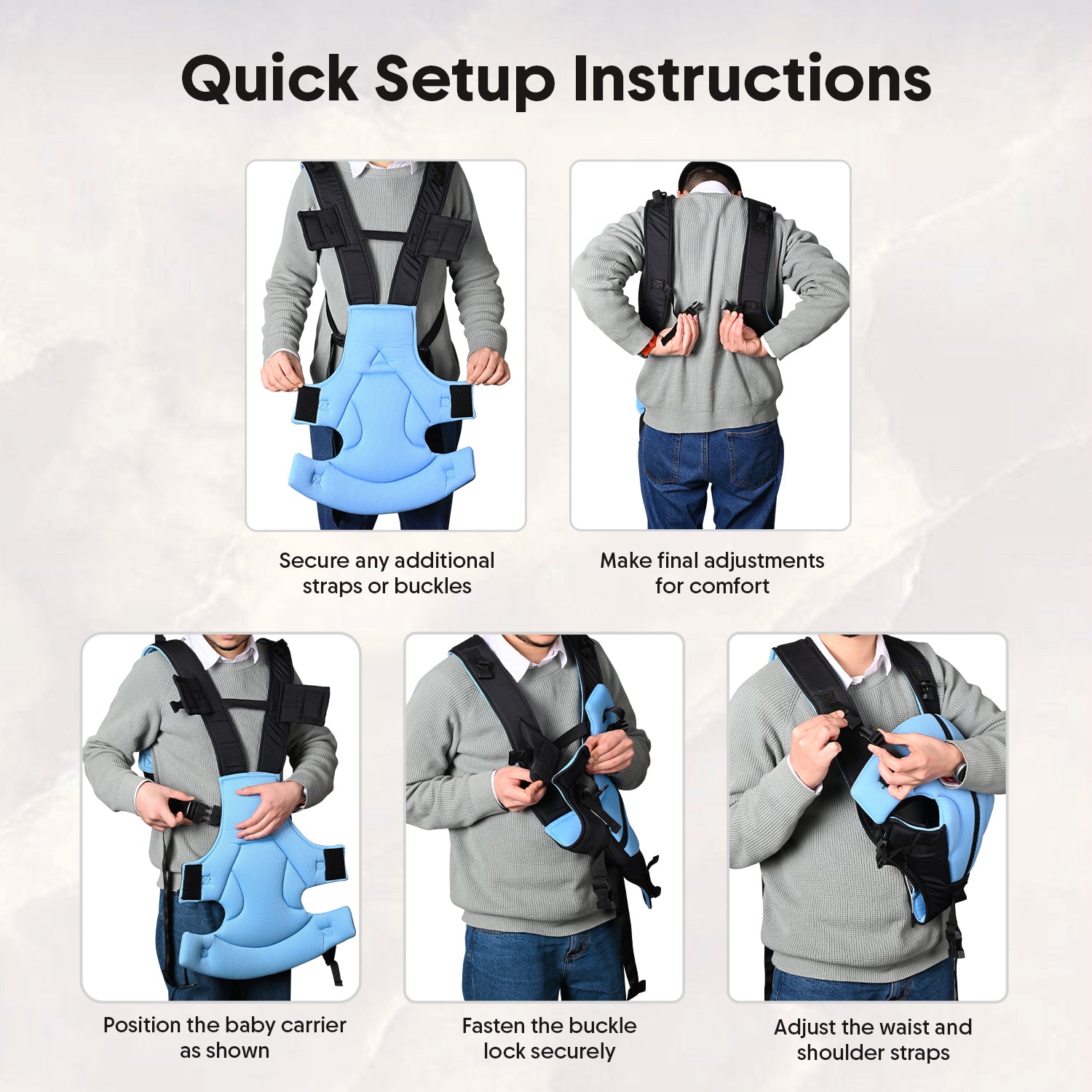 Quick Setup Instructions

Secure any additional straps or buckles

Make final adjustments for comfort

Position the baby carrier as shown

Fasten the buckle lock securely

Adjust the waist and shoulder straps